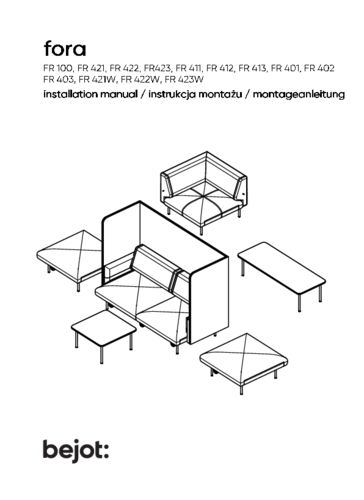 fora

FR 100, FR 421, FR 422, FR423, FR 411, FR 412, FR 413, FR 401, FR 402 FR 403, FR 421W, FR 422W, FR 423W

installation manual / instrukcja montażu / montageanleitung

bejot: