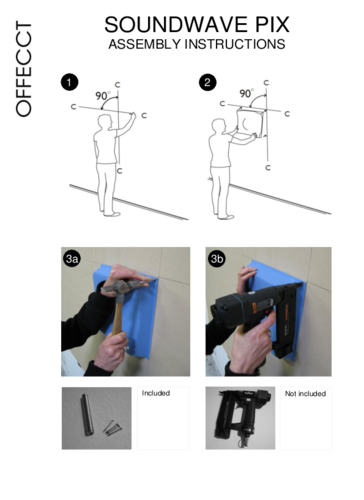 OFFECCT

SOUNDWAVE PIX
ASSEMBLY INSTRUCTIONS

1
90°
C
C
C
C

2
90°
C
C
C
C

3a

3b

Included

Not included