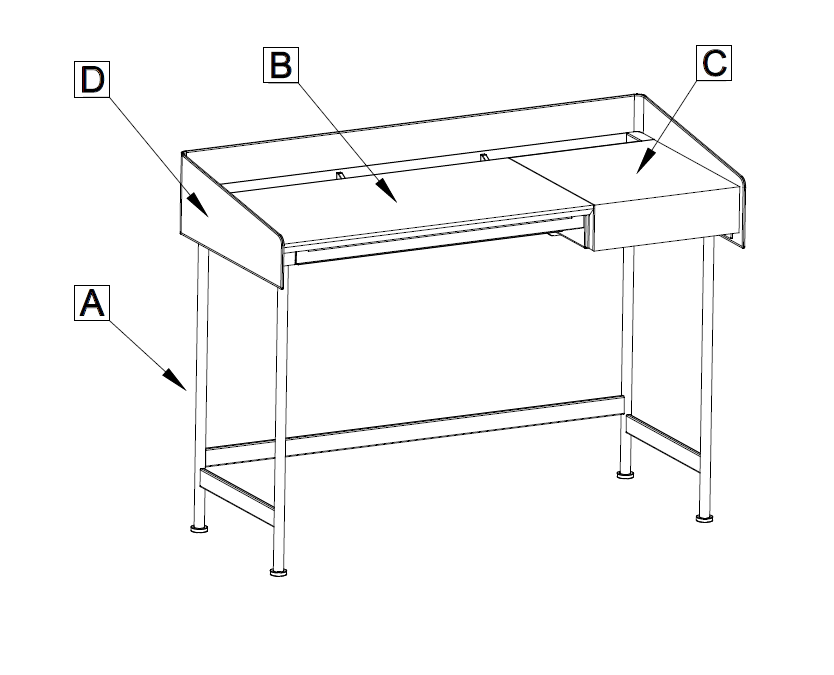 D
B
C
A