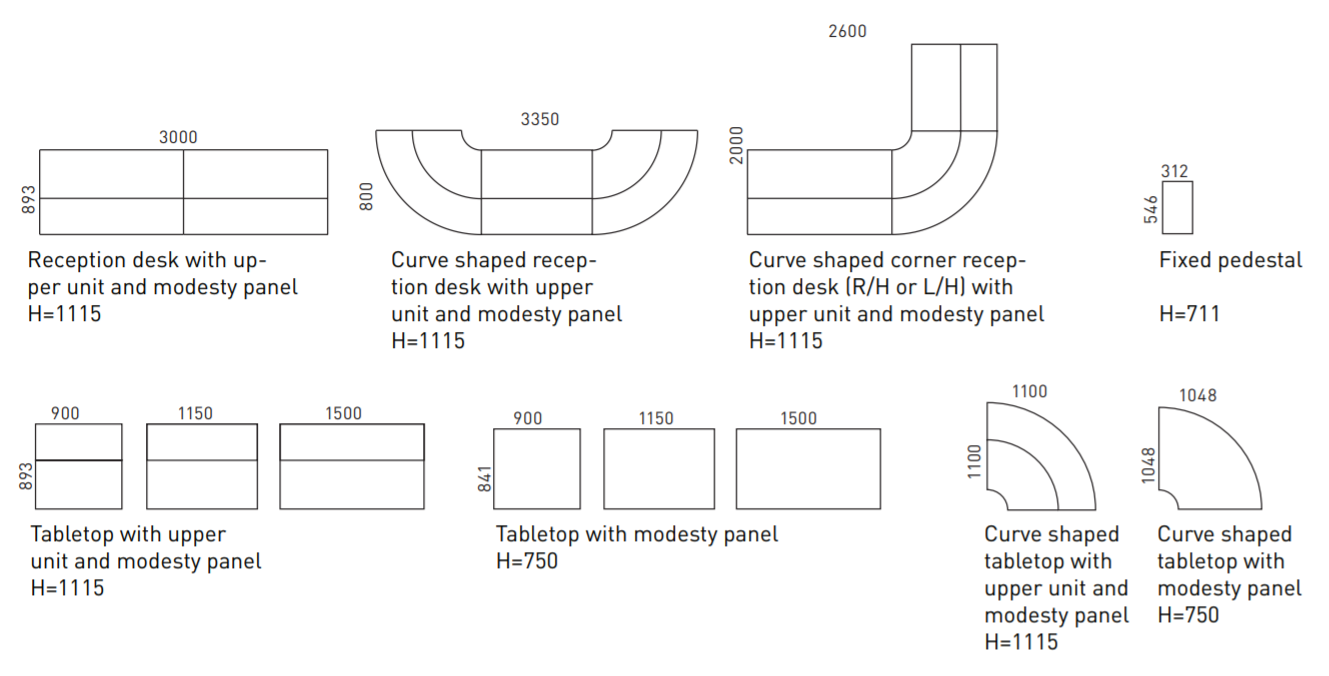 3000
893
Reception desk with upper unit and modesty panel
H=1115

3350
800
Curve shaped reception desk with upper unit and modesty panel
H=1115

2600
2000
Curve shaped corner reception desk (R/H or L/H) with upper unit and modesty panel
H=1115

312
546
Fixed pedestal

H=711

900
1150
1500
893
Tabletop with upper unit and modesty panel
H=1115

900
1150
1500
841
Tabletop with modesty panel
H=750

1100
1100
Curve shaped tabletop with upper unit and modesty panel
H=1115

1048
1048
Curve shaped tabletop with modesty panel
H=750