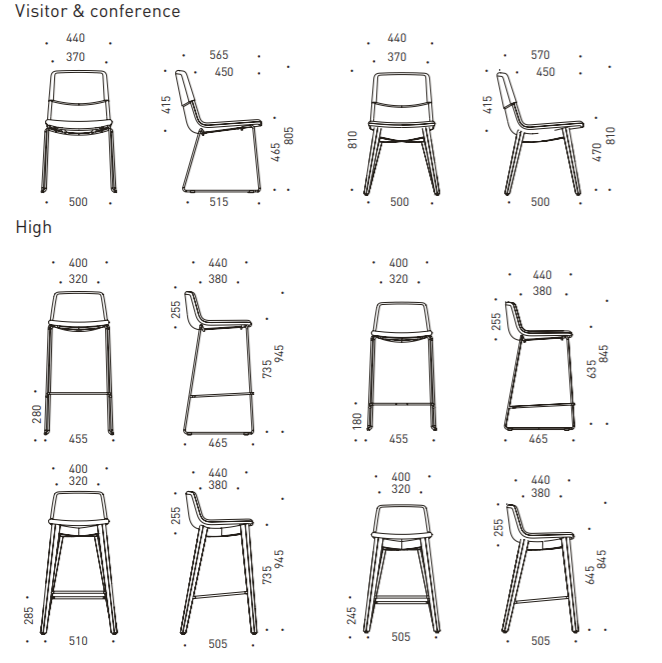 Visitor & conference

440
370
500

565
450
415
465
805
515

440
370
810
500

570
450
415
470
810
500

High

400
320
280
455

440
380
255
735
945
465

400
320
180
455

440
380
255
635
845
465

400
320
285
510

440
380
255
735
945
505

400
320
245
505

440
380
255
645
845
505