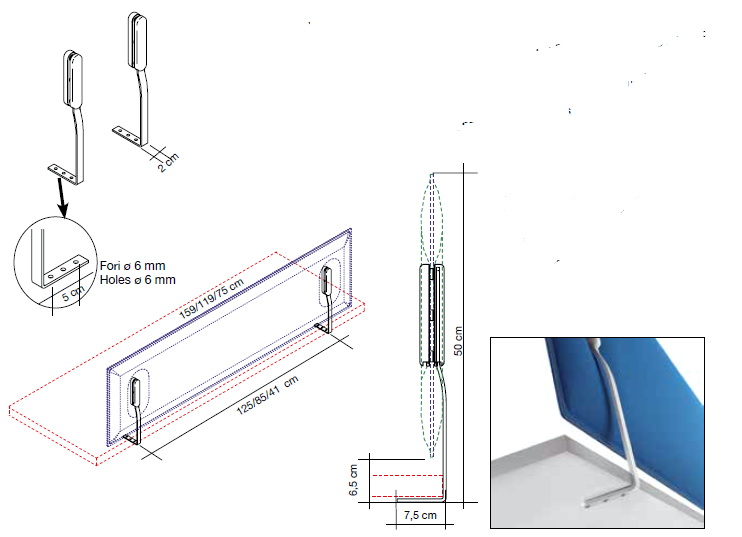 2 cm

Fori ø 6 mm
Holes ø 6 mm

5 cm

159/119/75 cm

125/85/41 cm

50 cm

6,5 cm

7,5 cm