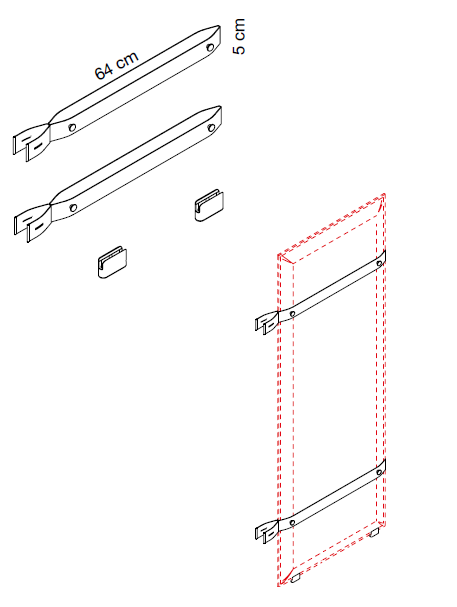 64 cm
5 cm