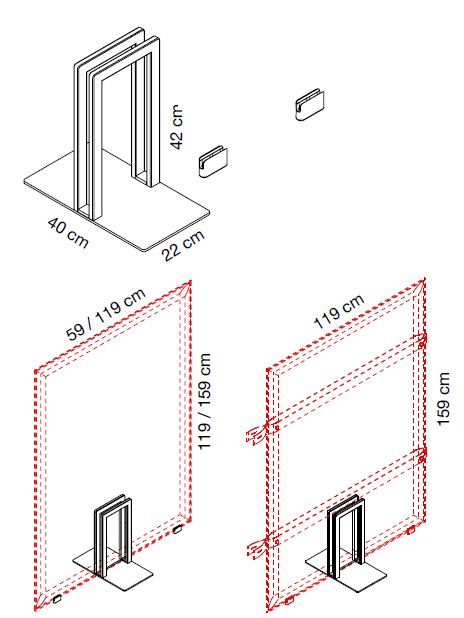 42 cm

40 cm

22 cm

59 / 119 cm

119 / 159 cm

119 cm

159 cm