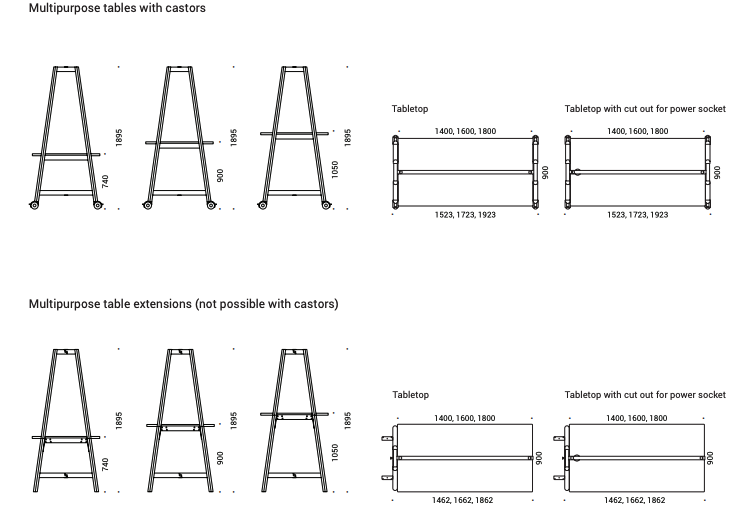 Multipurpose tables with castors

1895
740

1895
900

1895
1050

Tabletop

1400, 1600, 1800
900
1523, 1723, 1923

Tabletop with cut out for power socket

1400, 1600, 1800
900
1523, 1723, 1923

Multipurpose table extensions (not possible with castors)

1895
740

1895
900

1895
1050

Tabletop

1400, 1600, 1800
900
1462, 1662, 1862

Tabletop with cut out for power socket

1400, 1600, 1800
900
1462, 1662, 1862