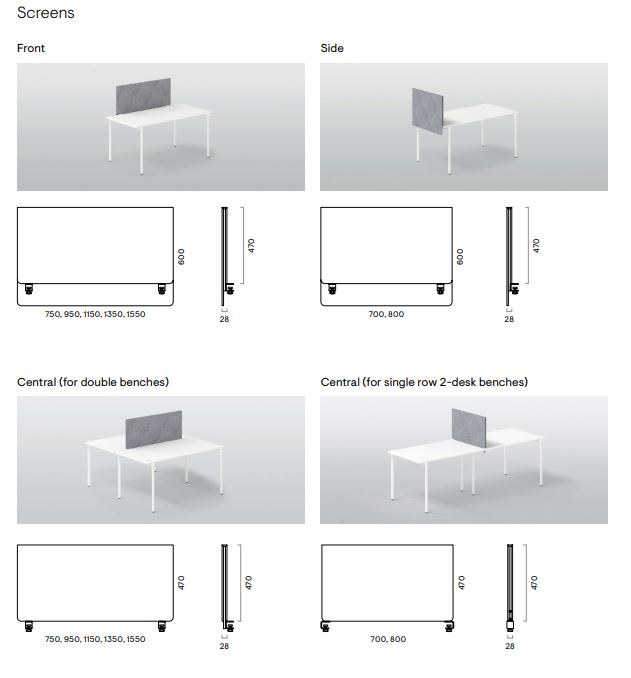 Screens

Front

600

470

750, 950, 1150, 1350, 1550

28

Side

600

470

700, 800

28

Central (for double benches)

470

470

750, 950, 1150, 1350, 1550

28

Central (for single row 2-desk benches)

470

470

700, 800

28