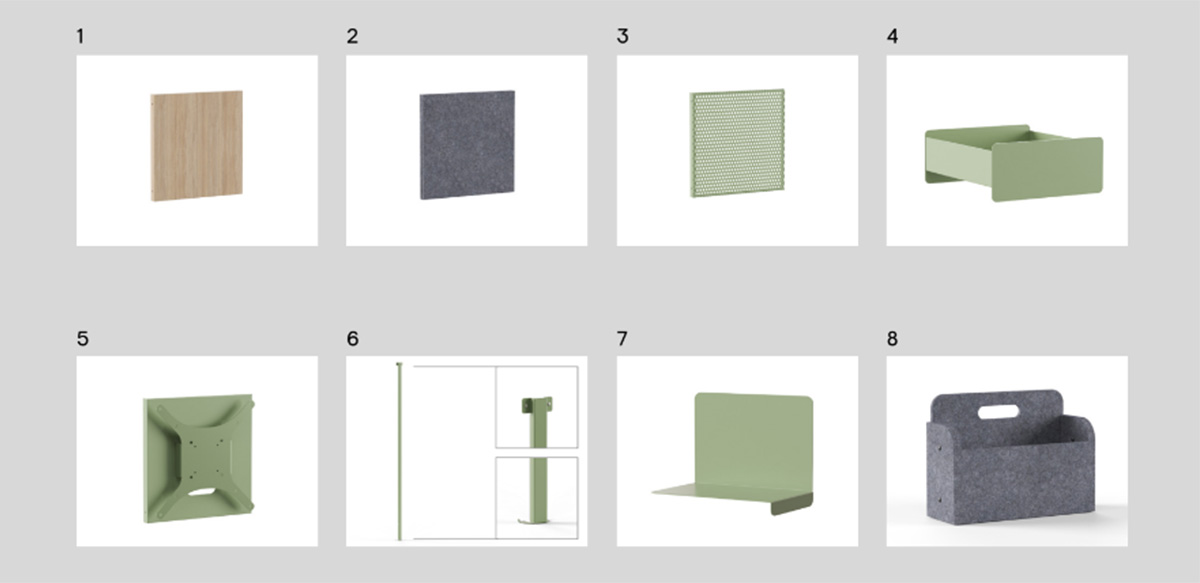 1

2

3

4

5

6

7

8